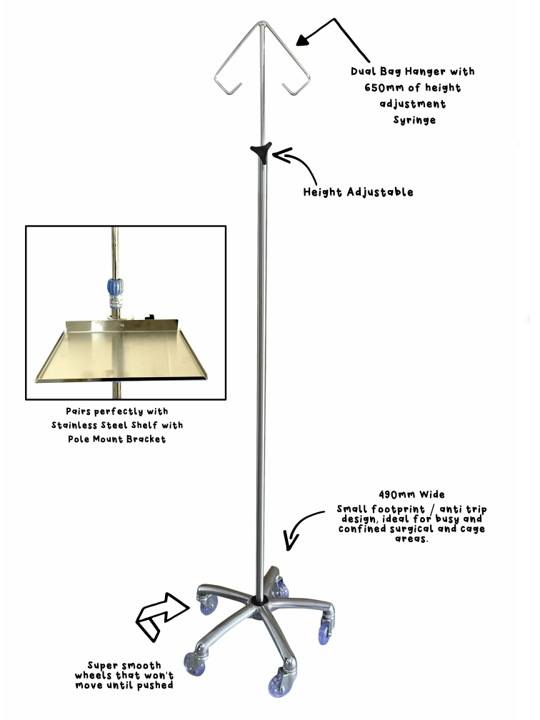 Dual Bag Hanger with 650mm of height adjustment Syringe

Height Adjustable

Pairs perfectly with Stainless Steel Shelf with Pole Mount Bracket

490mm Wide
Small footprint / anti trip design, ideal for busy and confined surgical and cage areas.

Super smooth wheels that won't move until pushed